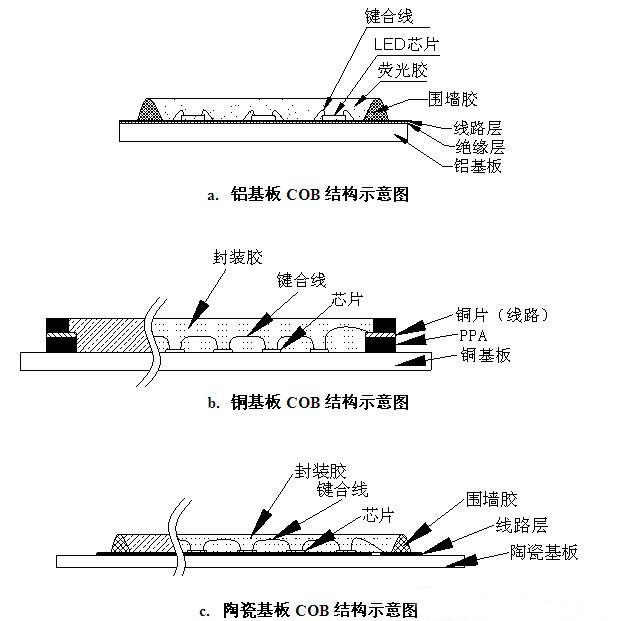 键合线
LED芯片
荧光胶
围墙胶
线路层
绝缘层
铝基板

a. 铝基板 COB 结构示意图

封装胶
键合线
芯片
铜片（线路）
PPA
铜基板

b. 铜基板 COB 结构示意图

封装胶
键合线
芯片
围墙胶
线路层
陶瓷基板

c. 陶瓷基板 COB 结构示意图